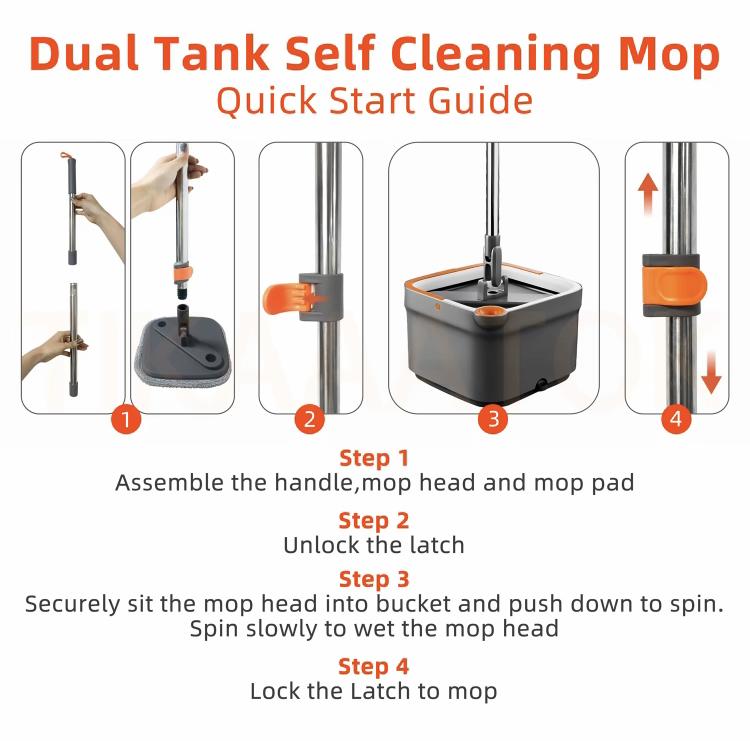 Dual Tank Self Cleaning Mop
Quick Start Guide

1
2
3
4

Step 1
Assemble the handle,mop head and mop pad

Step 2
Unlock the latch

Step 3
Securely sit the mop head into bucket and push down to spin. Spin slowly to wet the mop head

Step 4
Lock the Latch to mop