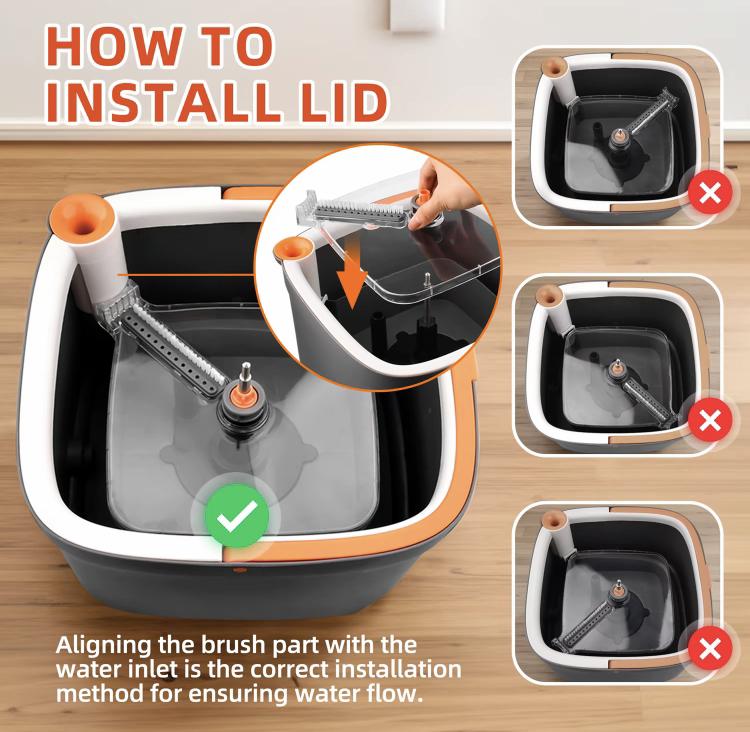 HOW TO INSTALL LID

Aligning the brush part with the water inlet is the correct installation method for ensuring water flow.