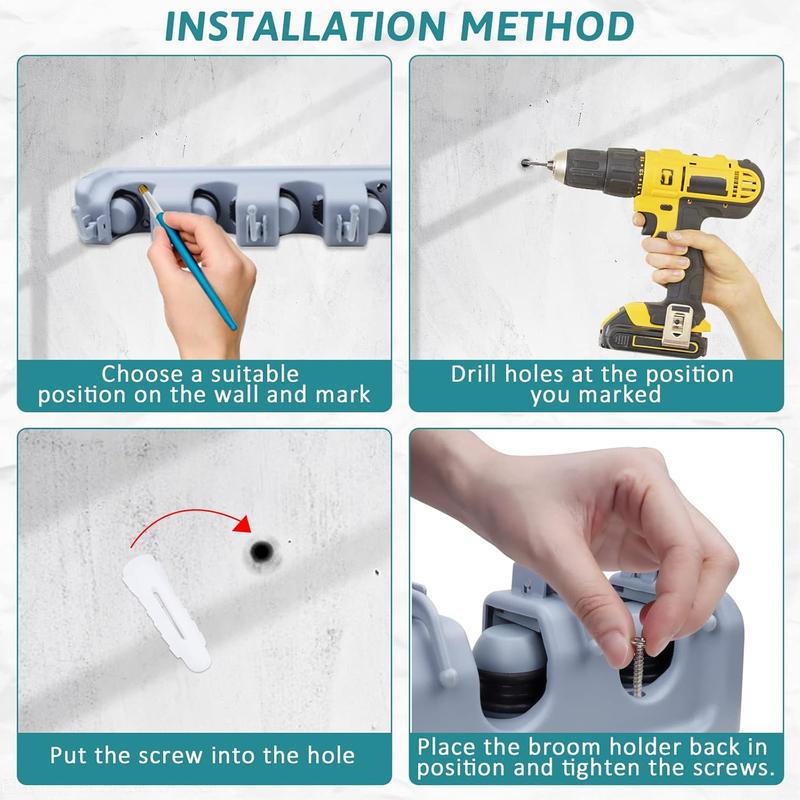 INSTALLATION METHOD

Choose a suitable position on the wall and mark

Drill holes at the position you marked

Put the screw into the hole

Place the broom holder back in position and tighten the screws.