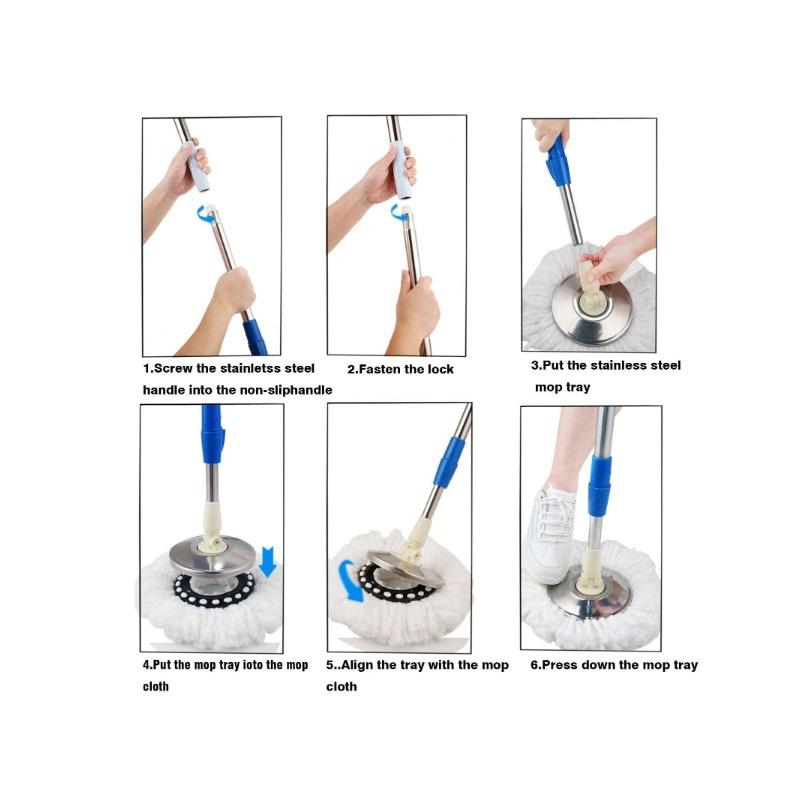 1.Screw the stainletss steel handle into the non-sliphandle

2.Fasten the lock

3.Put the stainless steel mop tray

4.Put the mop tray ioto the mop cloth

5..Align the tray with the mop cloth

6.Press down the mop tray